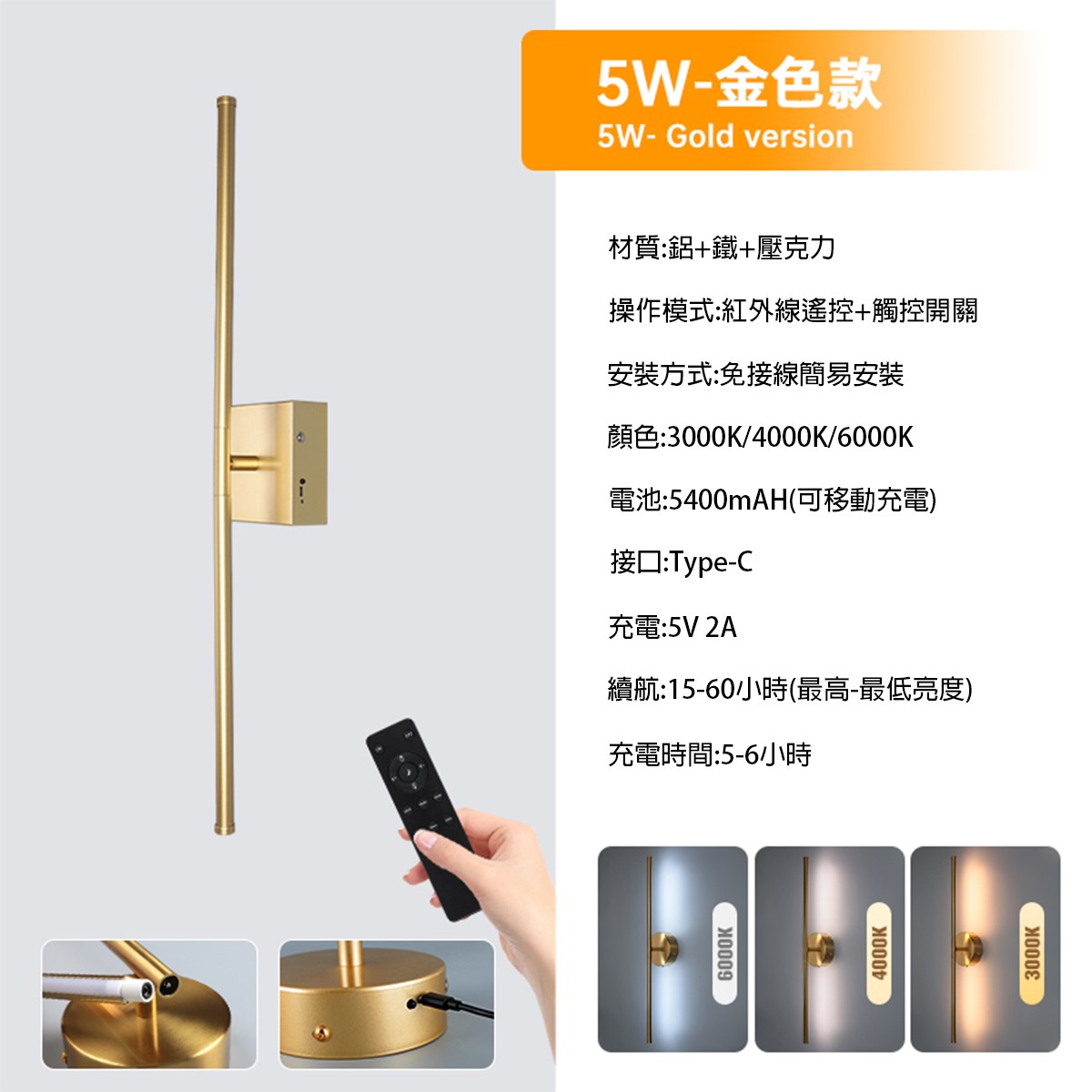 5W-金色款
5W- Gold version

材質:鋁+鐵+壓克力

操作模式:紅外線遙控+觸控開關

安裝方式:免接線簡易安裝

顏色:3000K/4000K/6000K

電池:5400mAH(可移動充電)

接口:Type-C

充電:5V 2A

續航:15-60小時(最高-最低亮度)

充電時間:5-6小時

6000K

4000K

3000K