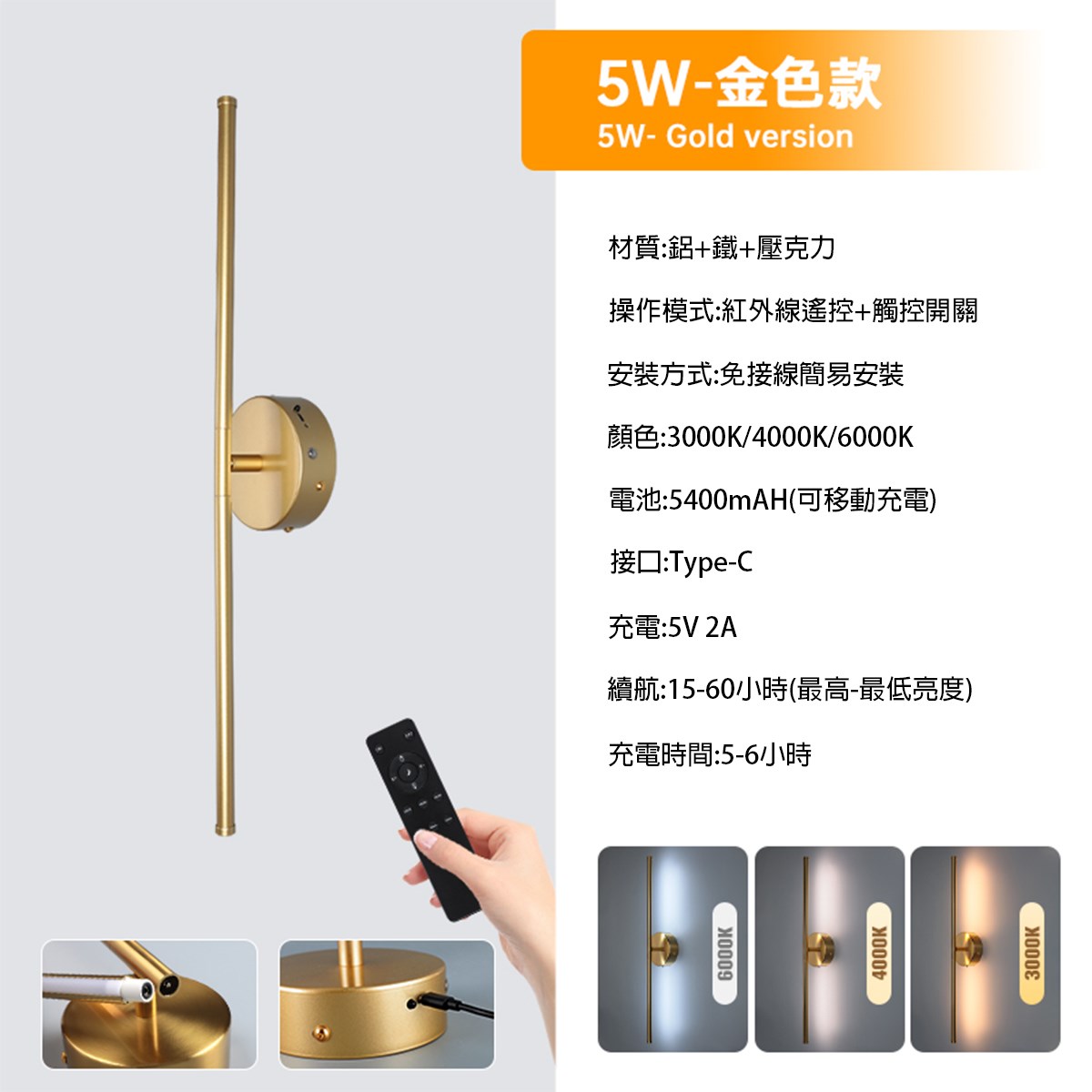 5W-金色款
5W- Gold version

材質:鋁+鐵+壓克力

操作模式:紅外線遙控+觸控開關

安裝方式:免接線簡易安裝

顏色:3000K/4000K/6000K

電池:5400mAH(可移動充電)

接口:Type-C

充電:5V 2A

續航:15-60小時(最高-最低亮度)

充電時間:5-6小時

6000K

4000K

3000K